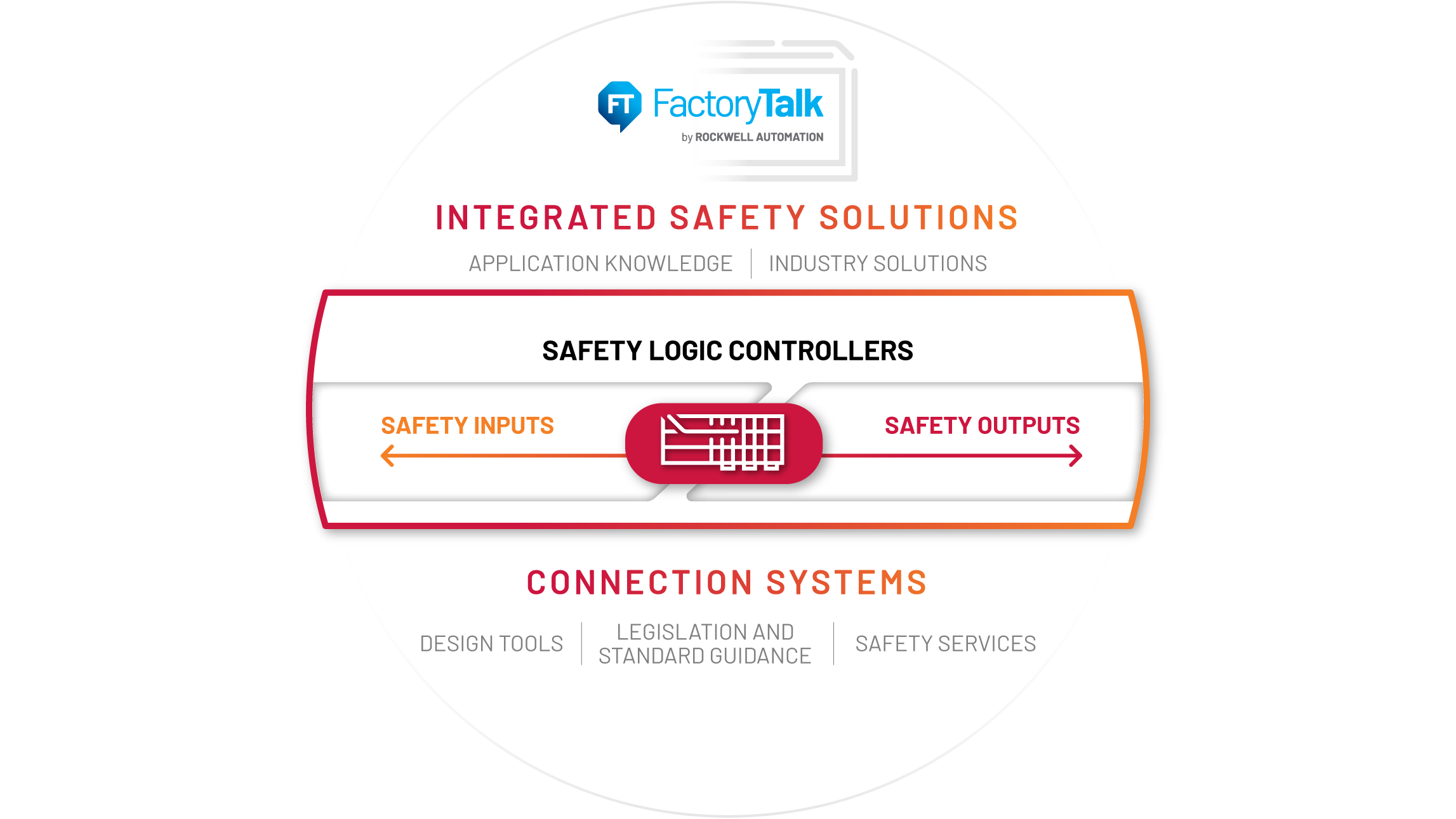 FT FactoryTalk
by ROCKWELL AUTOMATION

INTEGRATED SAFETY SOLUTIONS

APPLICATION KNOWLEDGE | INDUSTRY SOLUTIONS

SAFETY LOGIC CONTROLLERS

SAFETY INPUTS

SAFETY OUTPUTS

CONNECTION SYSTEMS

DESIGN TOOLS | LEGISLATION AND STANDARD GUIDANCE | SAFETY SERVICES